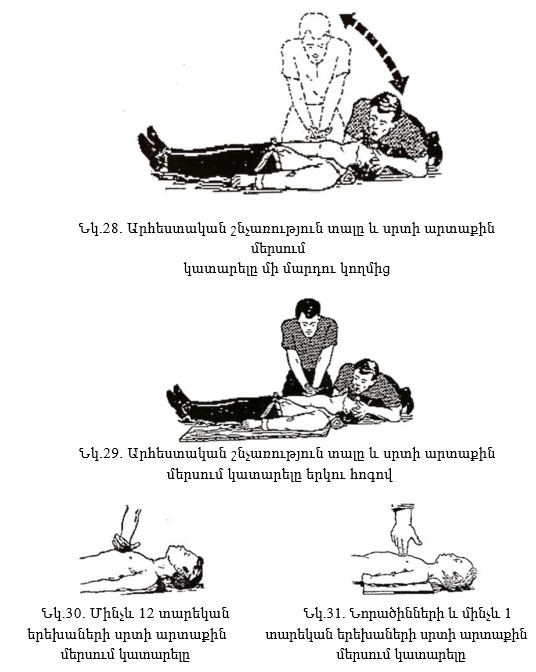 Նկ.28. Արհեստական շնչառություն տալը և սրտի արտաքին մերսում
կատարելը մի մարդու կողմից

Նկ.29. Արհեստական շնչառություն տալը և սրտի արտաքին մերսում կատարելը երկու հոգով

Նկ.30. Մինչև 12 տարեկան երեխաների սրտի արտաքին մերսում կատարելը

Նկ.31. Նորածինների և մինչև 1 տարեկան երեխաների սրտի արտաքին մերսում կատարելը